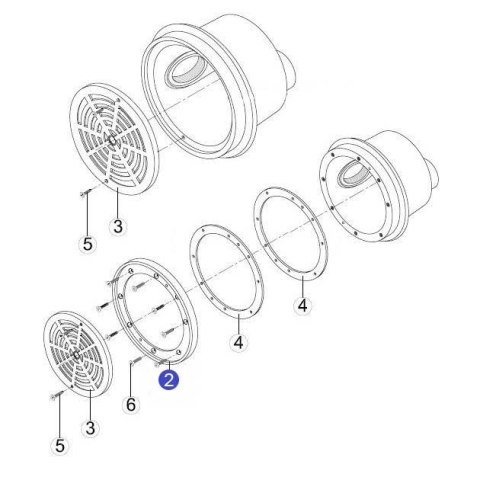 3
5
4
4
2
6
3
5