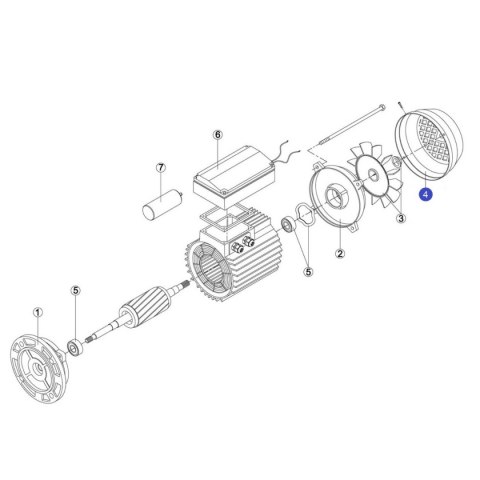 6
7
4
3
2
5
5
1