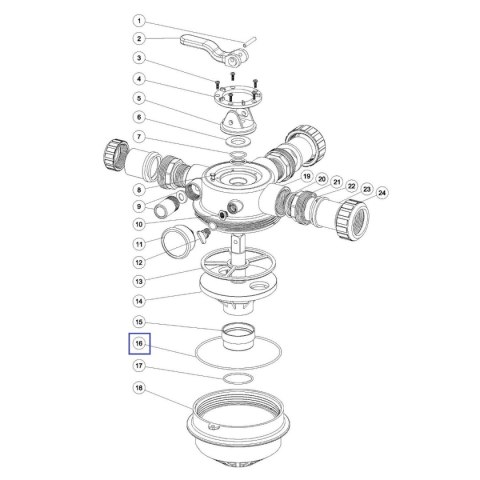 1
2
3
4
5
6
7
8
9
10
11
12
13
14
15
16
17
18
19
20
21
22
23
24