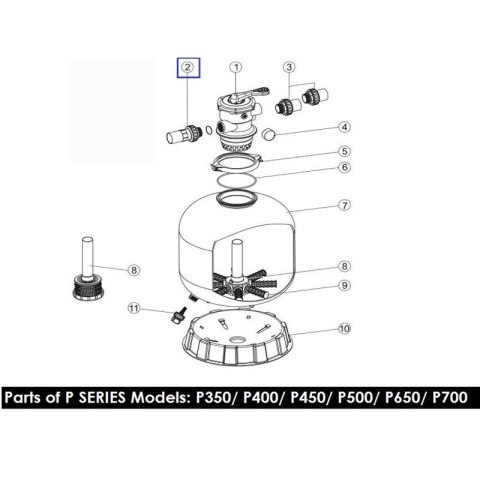 2
1
3
4
5
6
7
8
8
9
11
10

Parts of P SERIES Models: P350/ P400/ P450/ P500/ P650/ P700