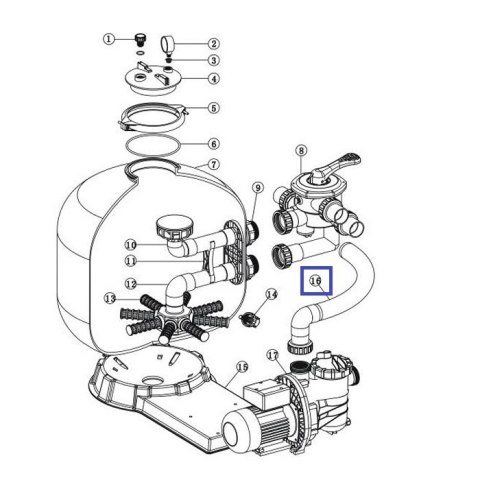 1
2
3
4
5
6
7
8
9
10
11
12
13
14
16
15
17