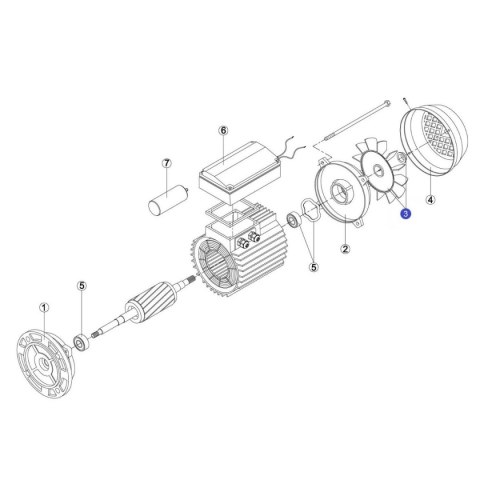 6
7
4
3
2
5
5
1