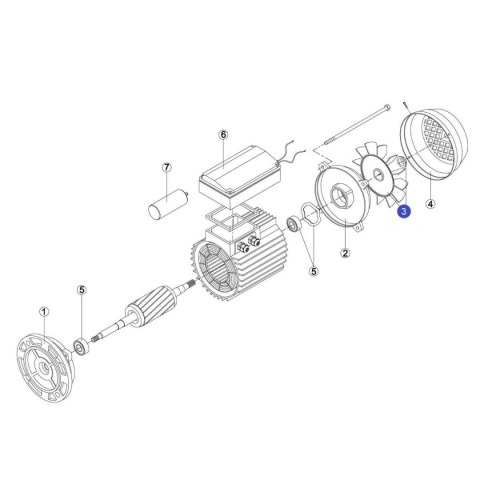 6
7
3
4
2
5
5
1