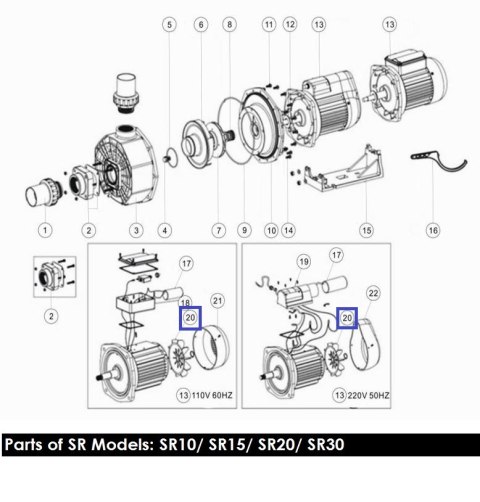 5 6 8 11 12 13 13

1 2 3 4 7 9 10 14 15 16

2

17
18
20
21
13 110V 60HZ

19
17
22
20
13 220V 50HZ

Parts of SR Models: SR10/ SR15/ SR20/ SR30