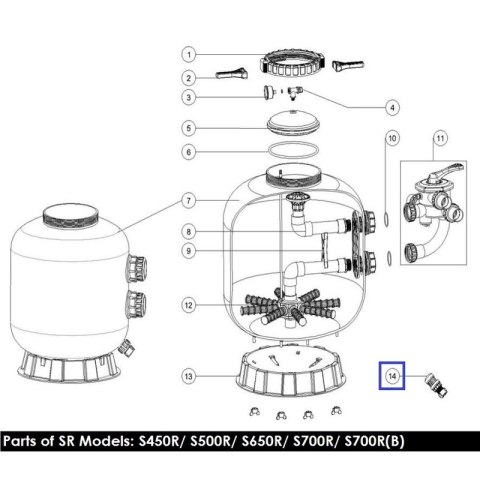 1
2
3
4
5
6
10
11
7
8
9
12
13
14

Parts of SR Models: S450R/ S500R/ S650R/ S700R/ S700R(B)