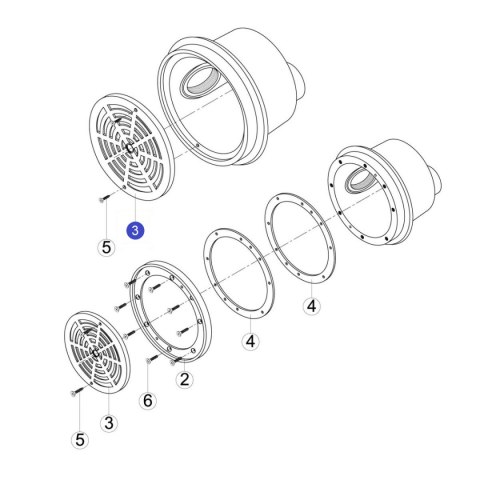 3
5
4
4
2
6
3
5