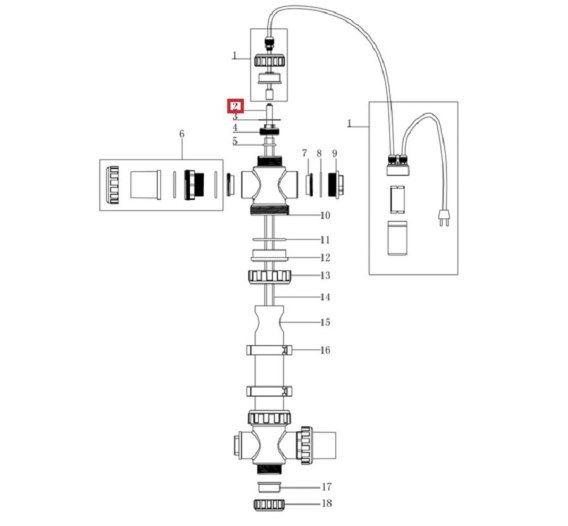 1
2
3
4
5
6
7
8
9
1
10
11
12
13
14
15
16
17
18