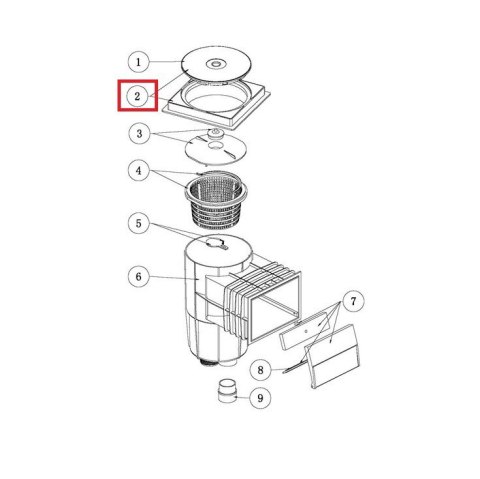 1
2
3
4
5
6
7
8
9