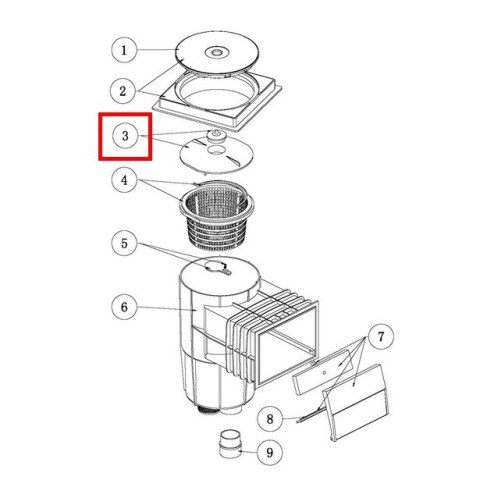 1
2
3
4
5
6
7
8
9