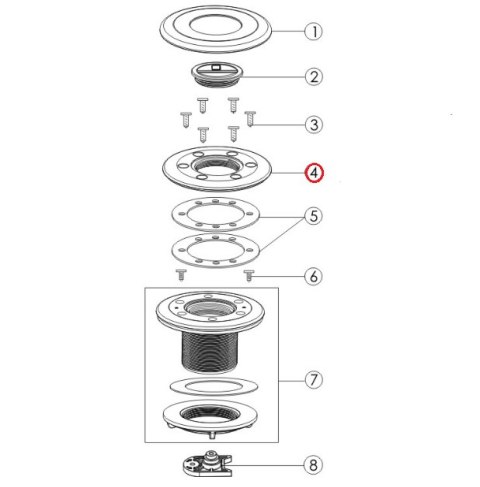 1
2
3
4
5
6
7
8