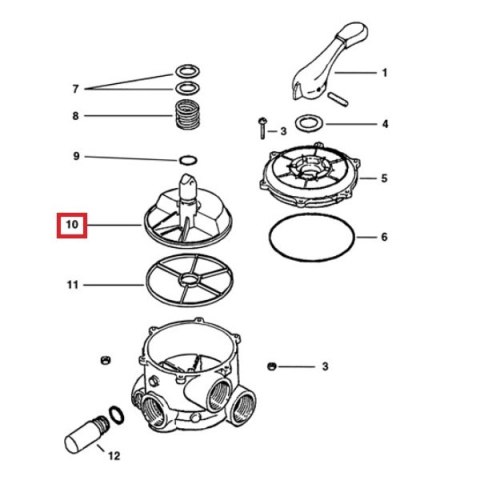 7
8
9
10
11
12
1
3
4
5
6
3