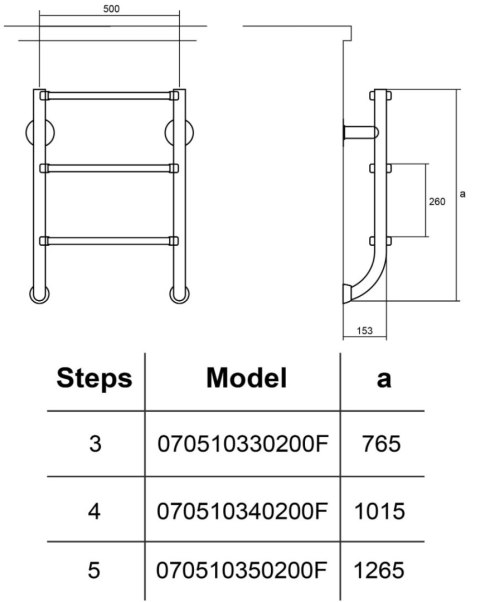 500

260

a

153

| Steps | Model | a |
|---|---|---|
| 3 | 070510330200F | 765 |
| 4 | 070510340200F | 1015 |
| 5 | 070510350200F | 1265 |