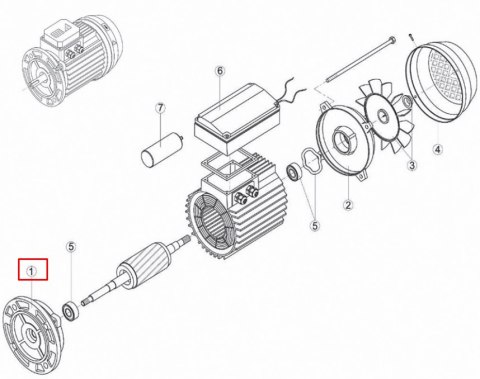 6
7
4
3
2
5
5
1