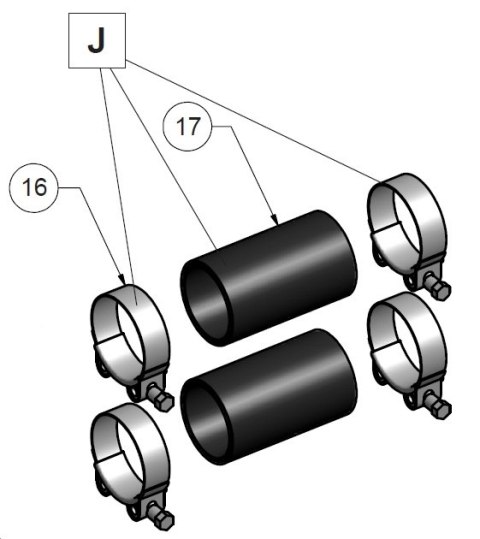 J

17

16