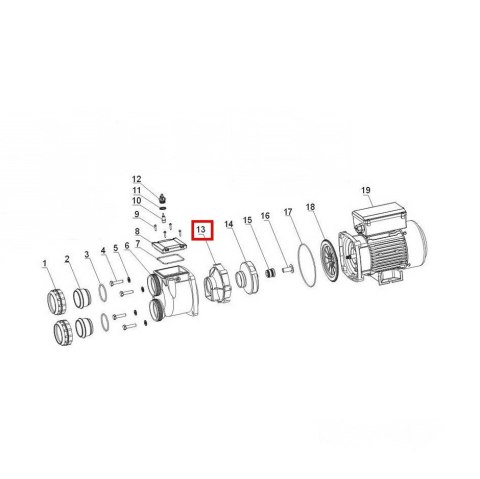 12
11
10
9
8
7
1
2
3
4
5
6
13
14
15
16
17
18
19