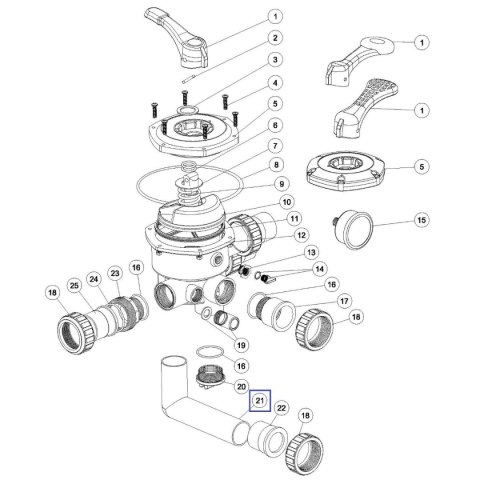 1
2
3
4
5
6
7
8
9
10
11
12
13
14
16
17
18
19
16
20
21
22
18
18
25
24
23
16
1
1
5
15