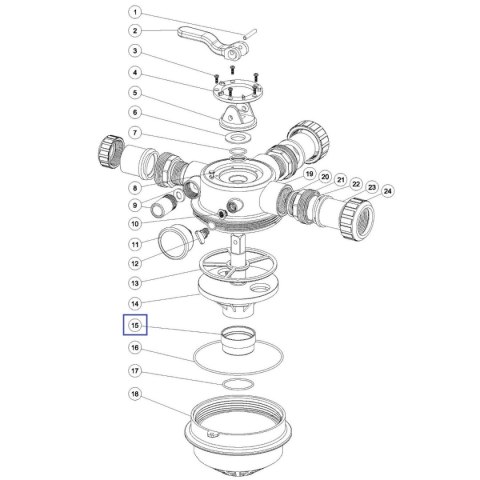 1
2
3
4
5
6
7
8
9
10
11
12
13
14
15
16
17
18
19
20
21
22
23
24