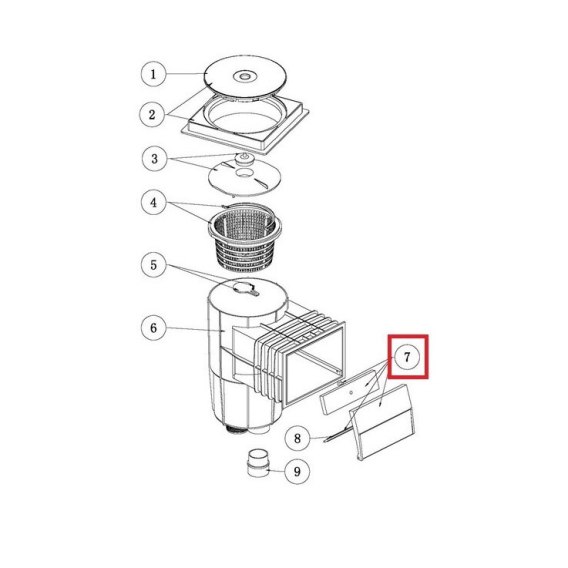 1
2
3
4
5
6
7
8
9