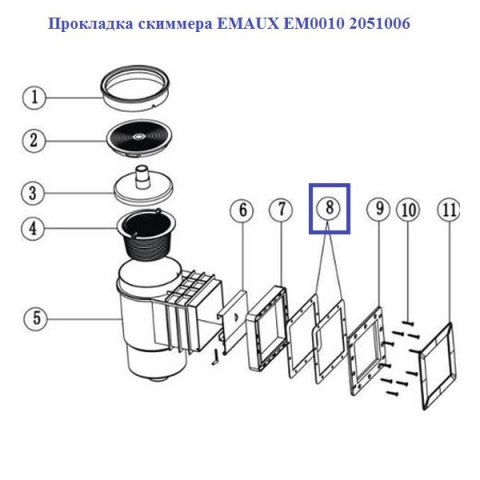 Прокладка скиммера EMAUX EM0010 2051006

1
2
3
4
5
6
7
8
9
10
11