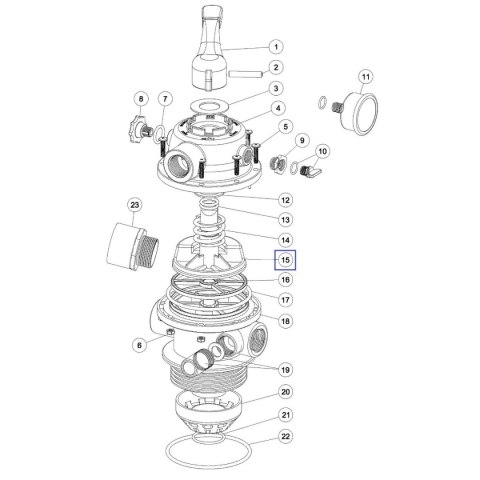 1
2
3
4
5
8
7
11
9
10
12
13
23
14
15
16
17
18
6
19
20
21
22