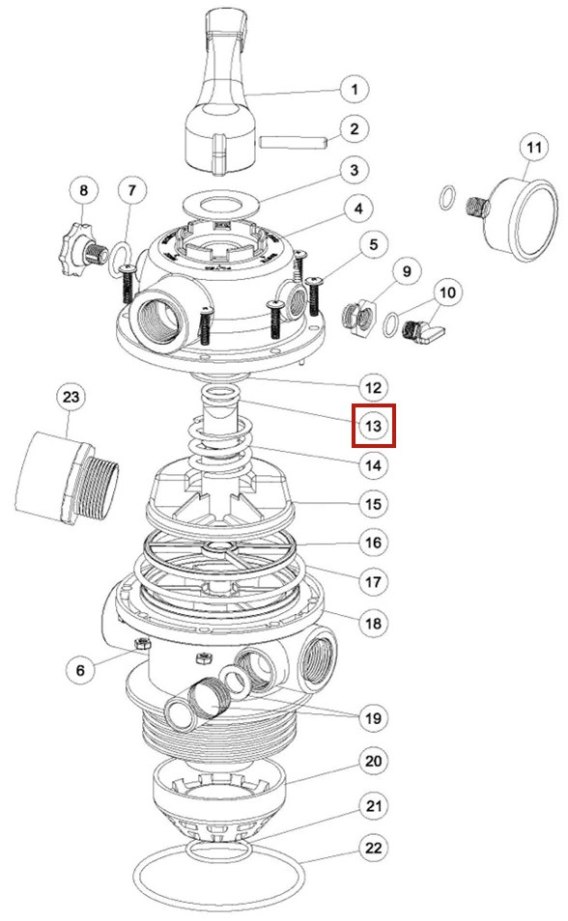 1
2
11
3
8
7
4
5
9
10
12
23
13
14
15
16
17
18
6
19
20
21
22