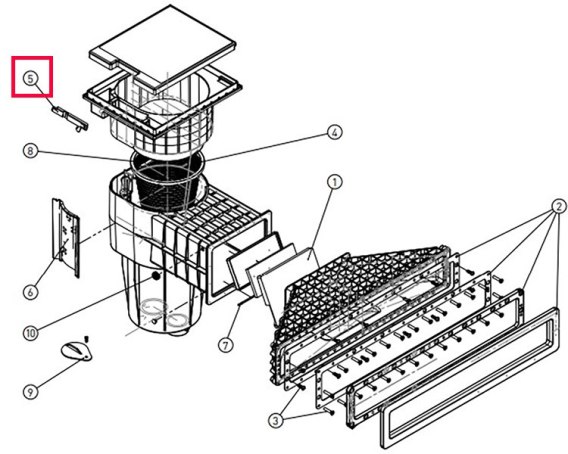 5
4
8
1
2
6
10
7
9
3