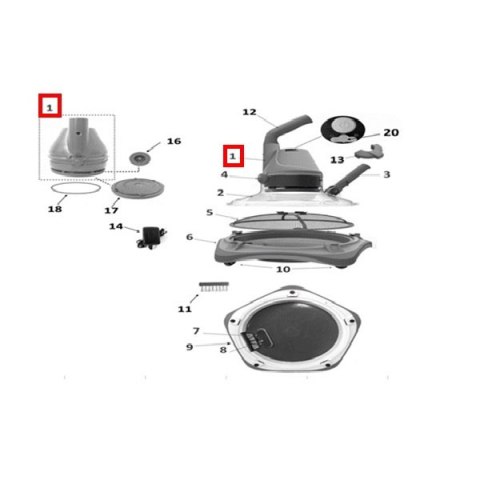 1
16
18
17
14
12
20
1
13
4
3
2
5
6
10
11
7
9
8