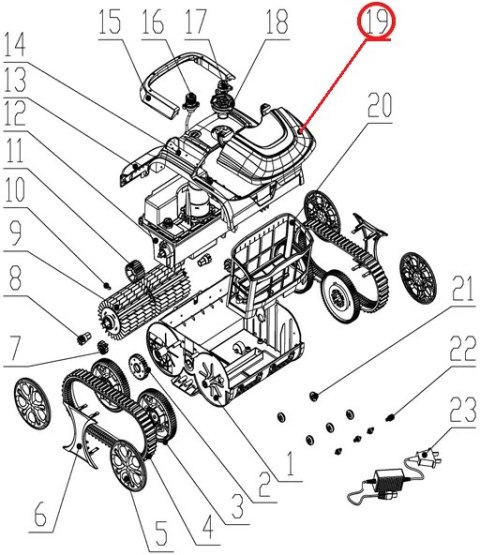 15
16
17
18
19
14
13
12
11
10
9
8
7
20
21
22
23
6
5
4
3
2
1