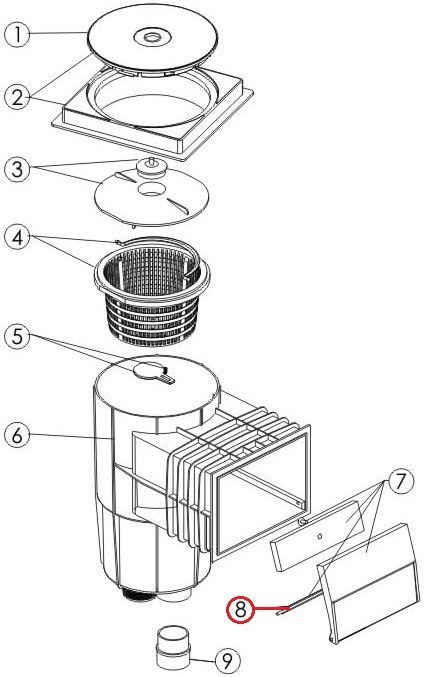 1
2
3
4
5
6
7
8
9