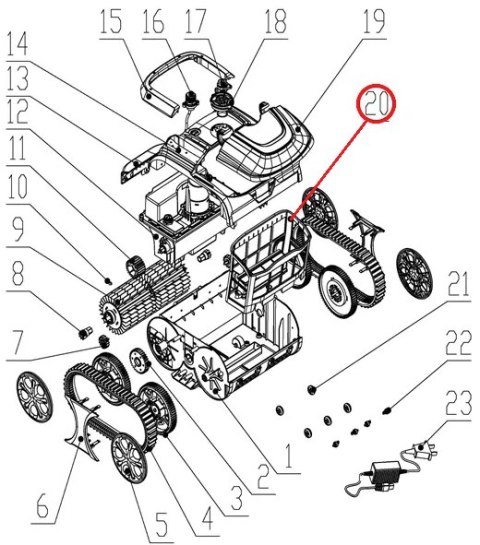 15
16
17
18
19
14
13
12
11
10
9
8
7
20
21
22
23
6
5
4
3
2
1