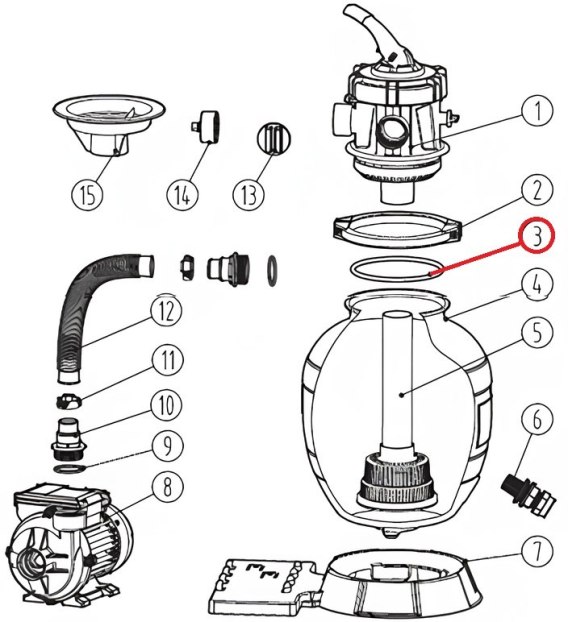 15
14
13
1
2
3
4
5
12
11
10
9
8
6
7