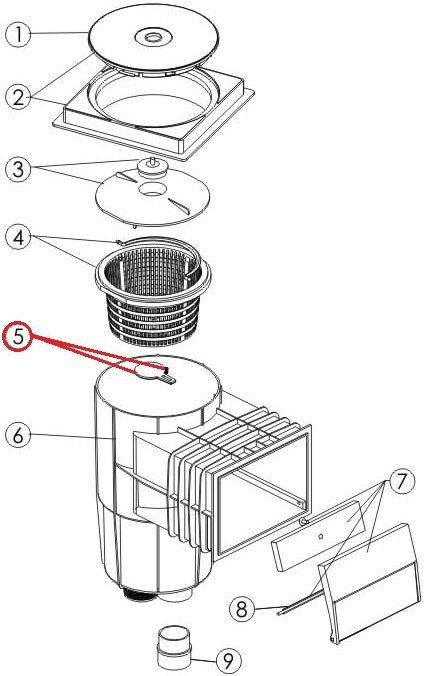 1
2
3
4
5
6
7
8
9